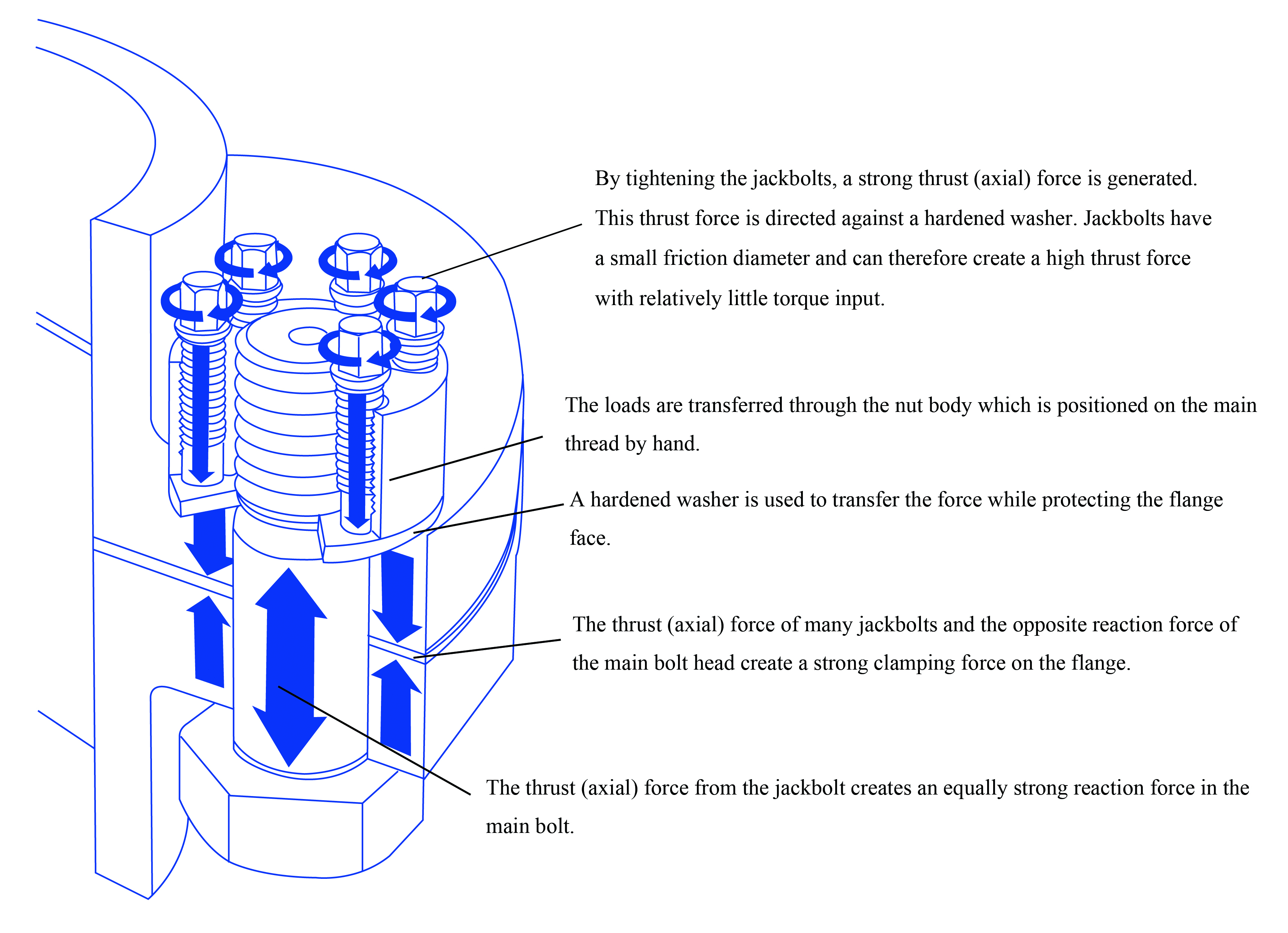 By tightening the jackbolts, a strong thrust (axial) force is generated. This thrust force is directed against a hardened washer. Jackbolts have a small friction diameter and can therefore create a high thrust force with relatively little torque input.

The loads are transferred through the nut body which is positioned on the main thread by hand.

A hardened washer is used to transfer the force while protecting the flange face.

The thrust (axial) force of many jackbolts and the opposite reaction force of the main bolt head create a strong clamping force on the flange.

The thrust (axial) force from the jackbolt creates an equally strong reaction force in the main bolt.